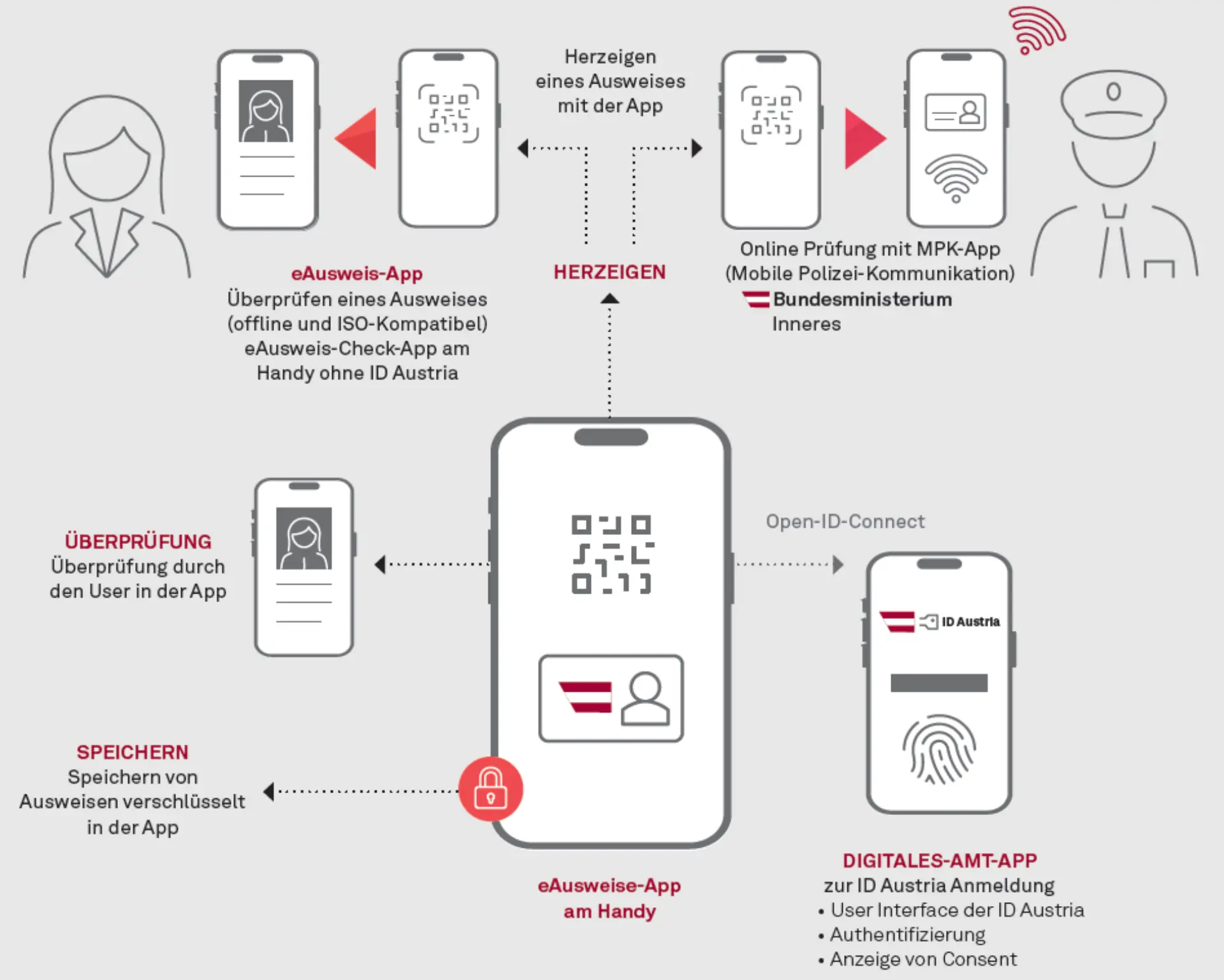 Herzeigen eines Ausweises mit der App

eAusweis-App
Überprüfen eines Ausweises (offline und ISO-Kompatibel) eAusweis-Check-App am Handy ohne ID Austria

HERZEIGEN

Online Prüfung mit MPK-App (Mobile Polizei-Kommunikation)
Bundesministerium Inneres

ÜBERPRÜFUNG
Überprüfung durch den User in der App

Open-ID-Connect

ID Austria

SPEICHERN
Speichern von Ausweisen verschlüsselt in der App

eAusweise-App am Handy

DIGITALES-AMT-APP
zur ID Austria Anmeldung
• User Interface der ID Austria
• Authentifizierung
• Anzeige von Consent